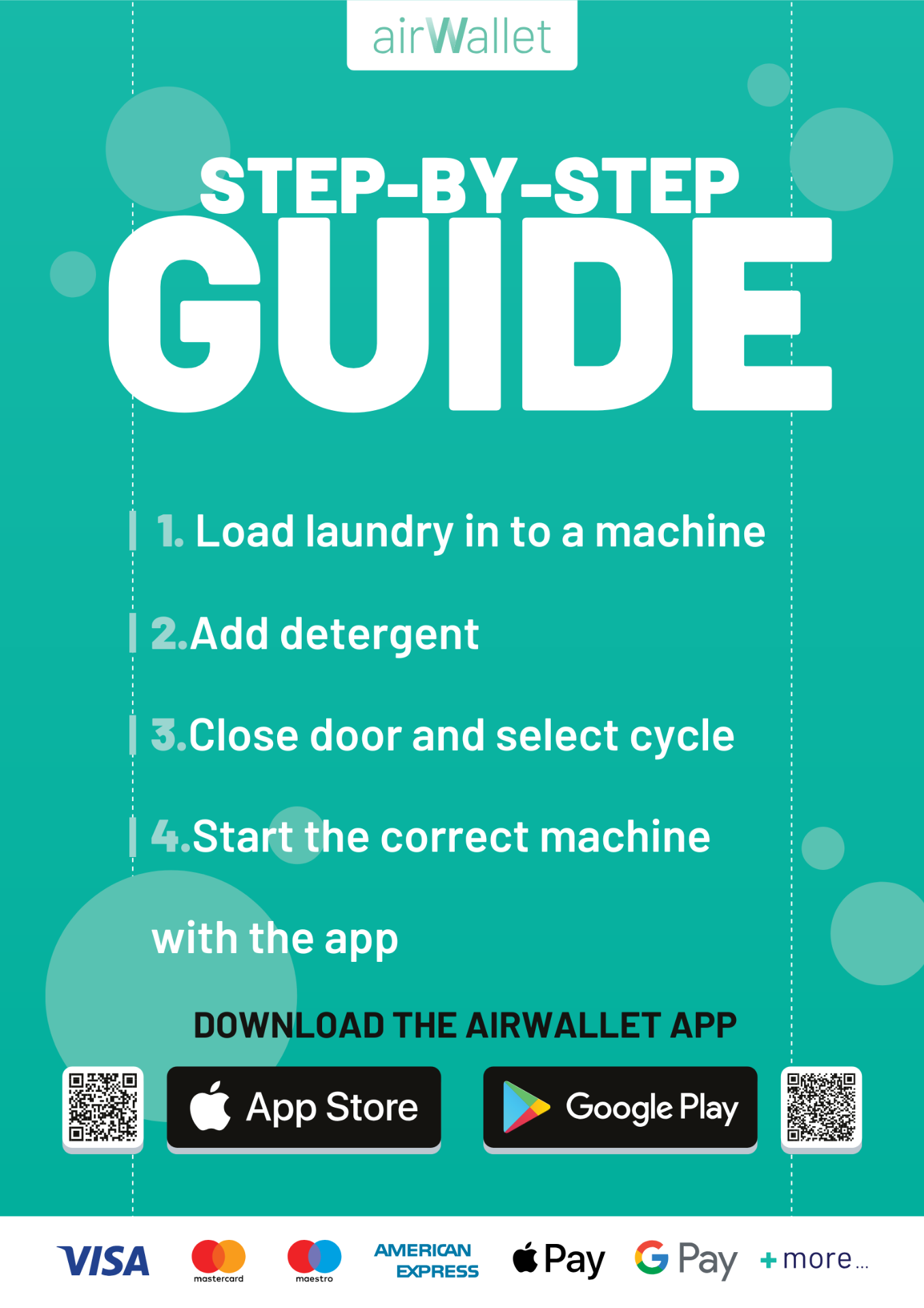 airWallet

STEP-BY-STEP
GUIDE

1. Load laundry in to a machine

2.Add detergent

3.Close door and select cycle

4.Start the correct machine with the app

DOWNLOAD THE AIRWALLET APP

App Store

Google Play

VISA mastercard maestro AMERICAN EXPRESS Pay G Pay + more...